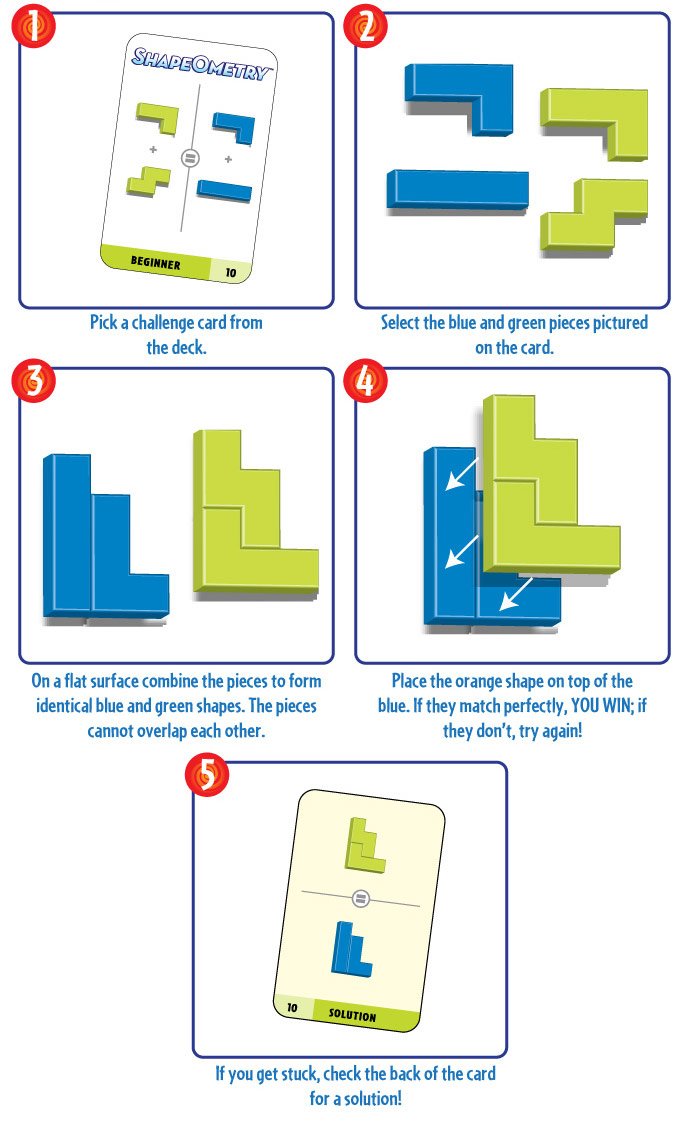 1

SHAPEOMETRY

+

=

+

BEGINNER 10

Pick a challenge card from the deck.

2

Select the blue and green pieces pictured on the card.

3

On a flat surface combine the pieces to form identical blue and green shapes. The pieces cannot overlap each other.

4

Place the orange shape on top of the blue. If they match perfectly, YOU WIN; if they don't, try again!

5

=

10 SOLUTION

If you get stuck, check the back of the card for a solution!